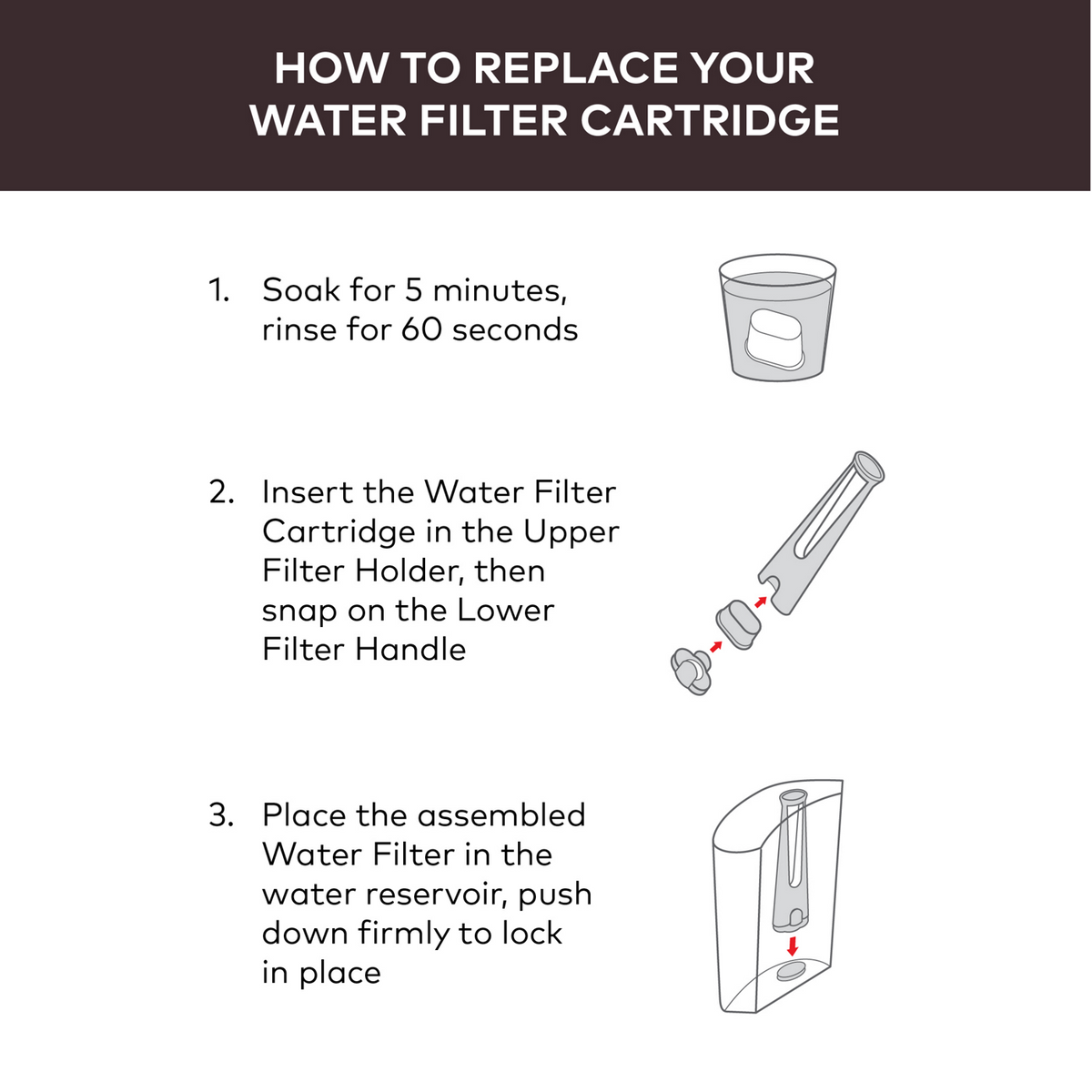 HOW TO REPLACE YOUR WATER FILTER CARTRIDGE

1. Soak for 5 minutes, rinse for 60 seconds

2. Insert the Water Filter Cartridge in the Upper Filter Holder, then snap on the Lower Filter Handle

3. Place the assembled Water Filter in the water reservoir, push down firmly to lock in place